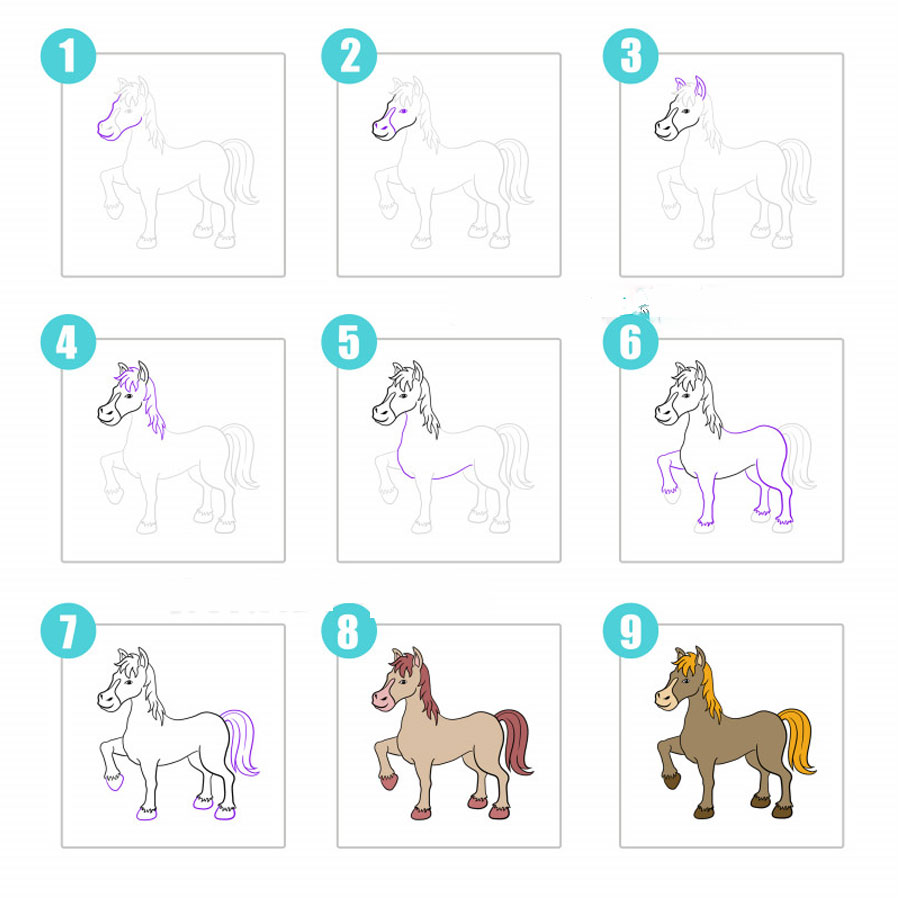 1
2
3
4
5
6
7
8
9